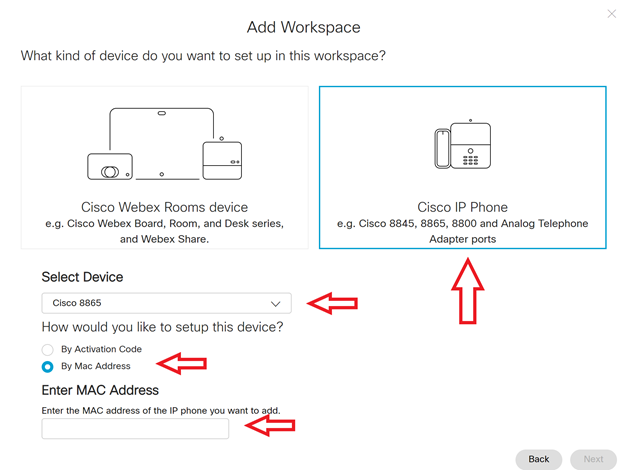 Add Workspace

What kind of device do you want to set up in this workspace?

Cisco Webex Rooms device
e.g. Cisco Webex Board, Room, and Desk series, and Webex Share.

Cisco IP Phone
e.g. Cisco 8845, 8865, 8800 and Analog Telephone Adapter ports

Select Device

Cisco 8865

How would you like to setup this device?

By Activation Code

By Mac Address

Enter MAC Address

Enter the MAC address of the IP phone you want to add.

Back

Next