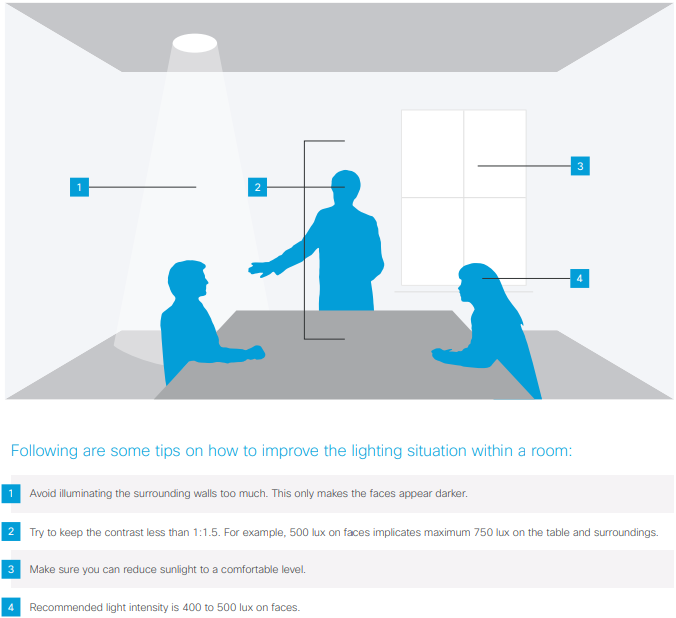 1

2

3

4

Following are some tips on how to improve the lighting situation within a room:

1 Avoid illuminating the surrounding walls too much. This only makes the faces appear darker.

2 Try to keep the contrast less than 1:1.5. For example, 500 lux on faces implicates maximum 750 lux on the table and surroundings.

3 Make sure you can reduce sunlight to a comfortable level.

4 Recommended light intensity is 400 to 500 lux on faces.